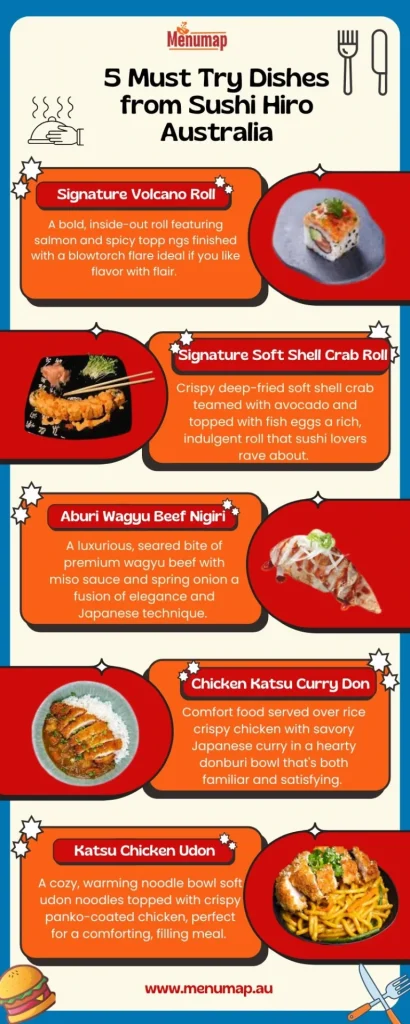 Menumap

5 Must Try Dishes from Sushi Hiro Australia

Signature Volcano Roll

A bold, inside-out roll featuring salmon and spicy topp ngs finished with a blowtorch flare ideal if you like flavor with flair.

Signature Soft Shell Crab Roll

Crispy deep-fried soft shell crab teamed with avocado and topped with fish eggs a rich, indulgent roll that sushi lovers rave about.

Aburi Wagyu Beef Nigiri

A luxurious, seared bite of premium wagyu beef with miso sauce and spring onion a fusion of elegance and Japanese technique.

Chicken Katsu Curry Don

Comfort food served over rice crispy chicken with savory Japanese curry in a hearty donburi bowl that's both familiar and satisfying.

Katsu Chicken Udon

A cozy, warming noodle bowl soft udon noodles topped with crispy panko-coated chicken, perfect for a comforting, filling meal.

www.menumap.au